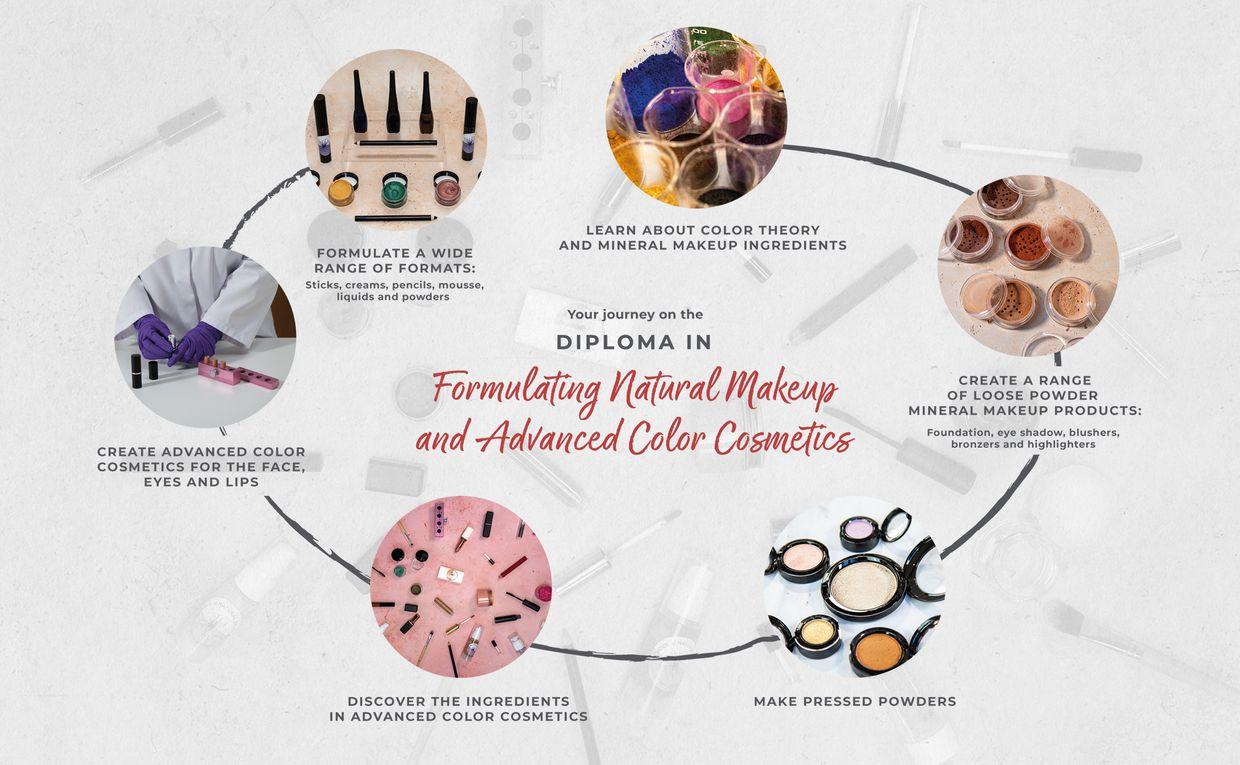 Your journey on the
DIPLOMA IN
Formulating Natural Makeup and Advanced Color Cosmetics

LEARN ABOUT COLOR THEORY AND MINERAL MAKEUP INGREDIENTS

CREATE A RANGE OF LOOSE POWDER MINERAL MAKEUP PRODUCTS:
Foundation, eye shadow, blushers, bronzers and highlighters

MAKE PRESSED POWDERS

DISCOVER THE INGREDIENTS IN ADVANCED COLOR COSMETICS

CREATE ADVANCED COLOR COSMETICS FOR THE FACE, EYES AND LIPS

FORMULATE A WIDE RANGE OF FORMATS:
Sticks, creams, pencils, mousse, liquids and powders