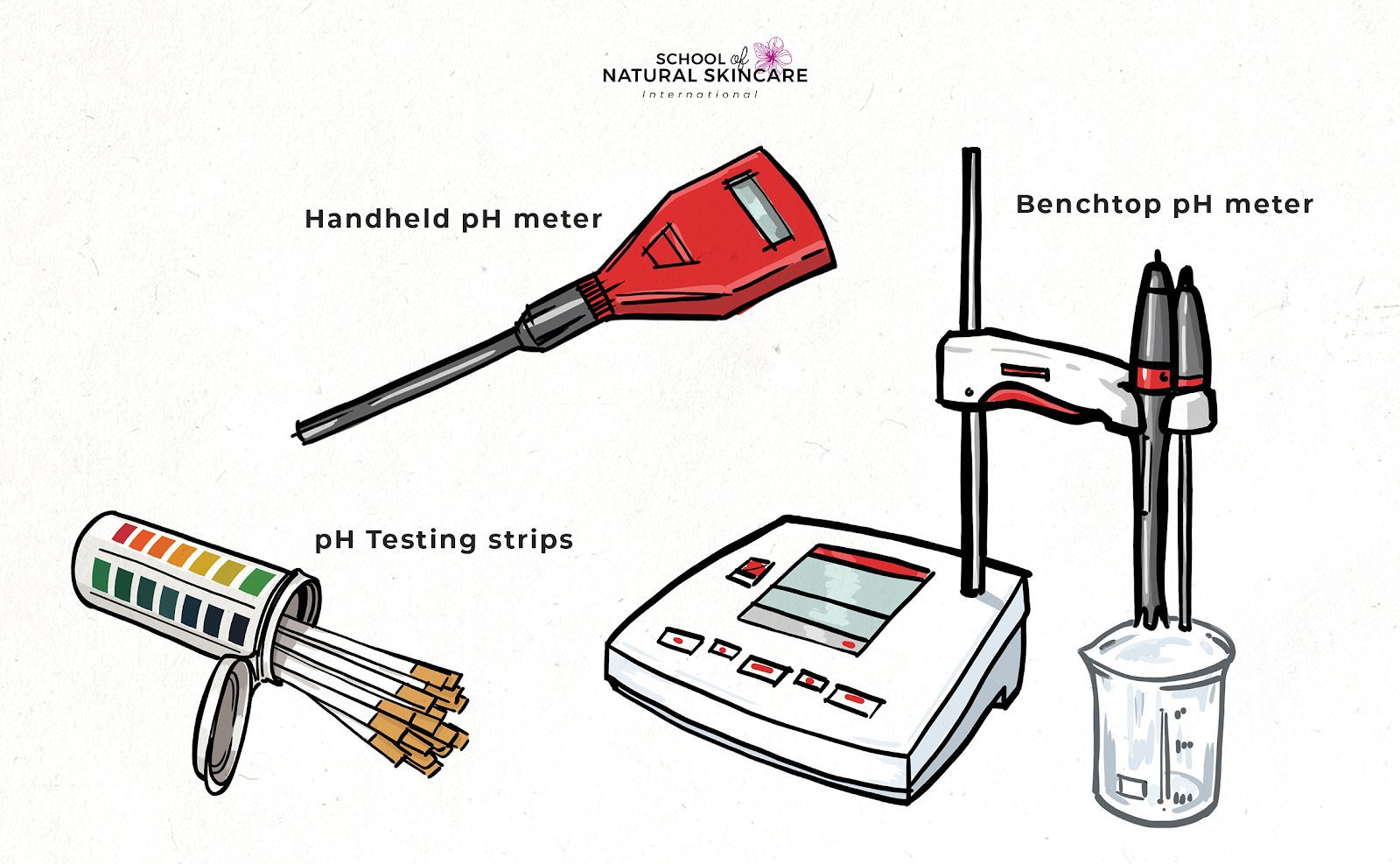 SCHOOL of NATURAL SKINCARE
International

Handheld pH meter

Benchtop pH meter

pH Testing strips